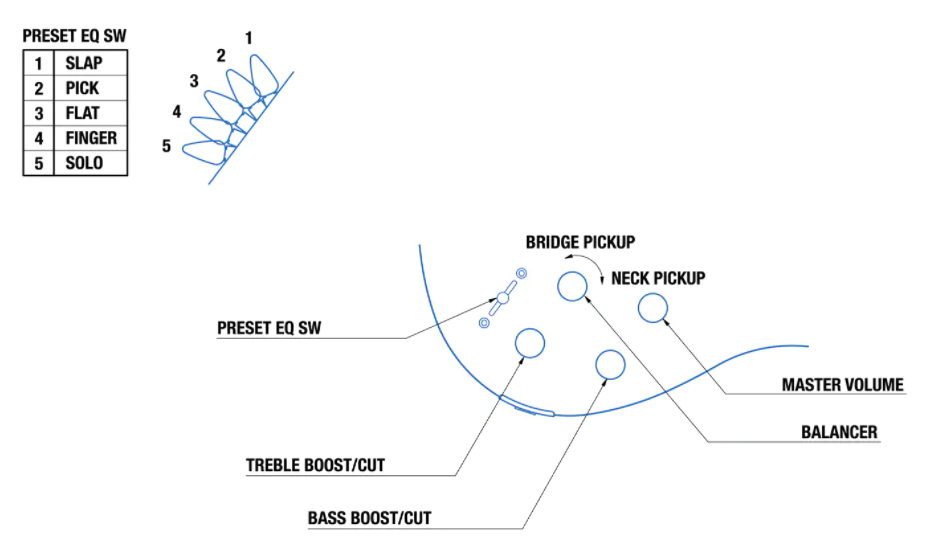 PRESET EQ SW

| 1 | SLAP |
|---|---|
| 2 | PICK |
| 3 | FLAT |
| 4 | FINGER |
| 5 | SOLO |

1
2
3
4
5

BRIDGE PICKUP
NECK PICKUP
PRESET EQ SW
MASTER VOLUME
BALANCER
TREBLE BOOST/CUT
BASS BOOST/CUT