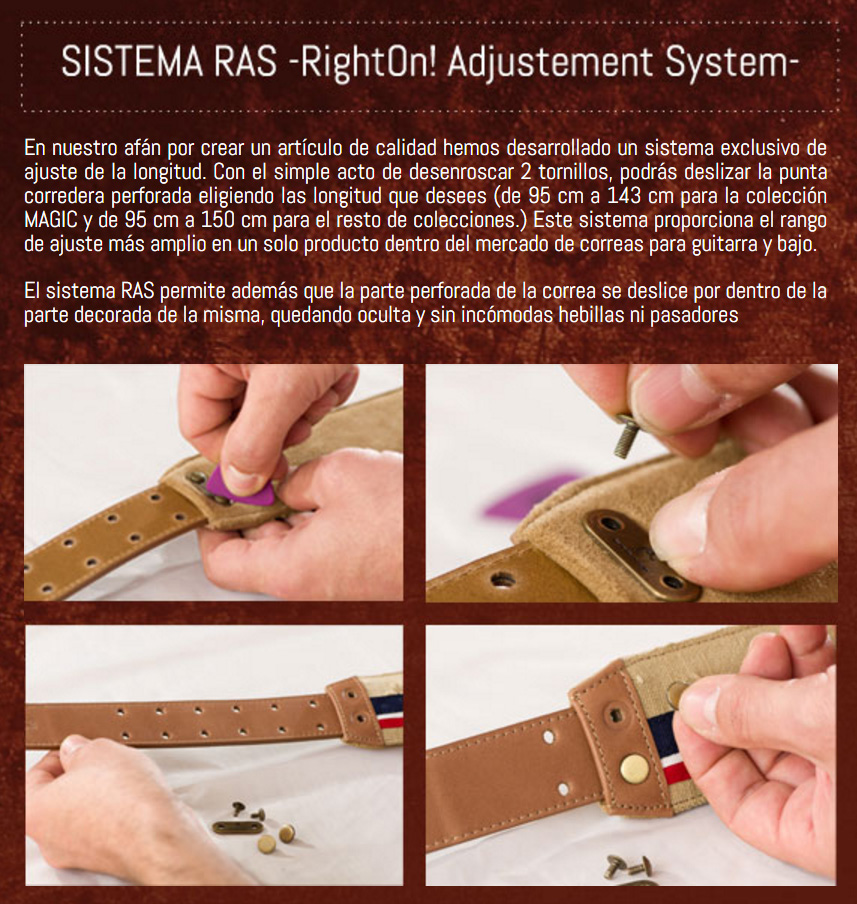 SISTEMA RAS -RightOn! Adjustement System-

En nuestro afán por crear un artículo de calidad hemos desarrollado un sistema exclusivo de ajuste de la longitud. Con el simple acto de desenroscar 2 tornillos, podrás deslizar la punta corredera perforada eligiendo las longitud que desees (de 95 cm a 143 cm para la colección MAGIC y de 95 cm a 150 cm para el resto de colecciones.) Este sistema proporciona el rango de ajuste más amplio en un solo producto dentro del mercado de correas para guitarra y bajo.

El sistema RAS permite además que la parte perforada de la correa se deslice por dentro de la parte decorada de la misma, quedando oculta y sin incómodas hebillas ni pasadores