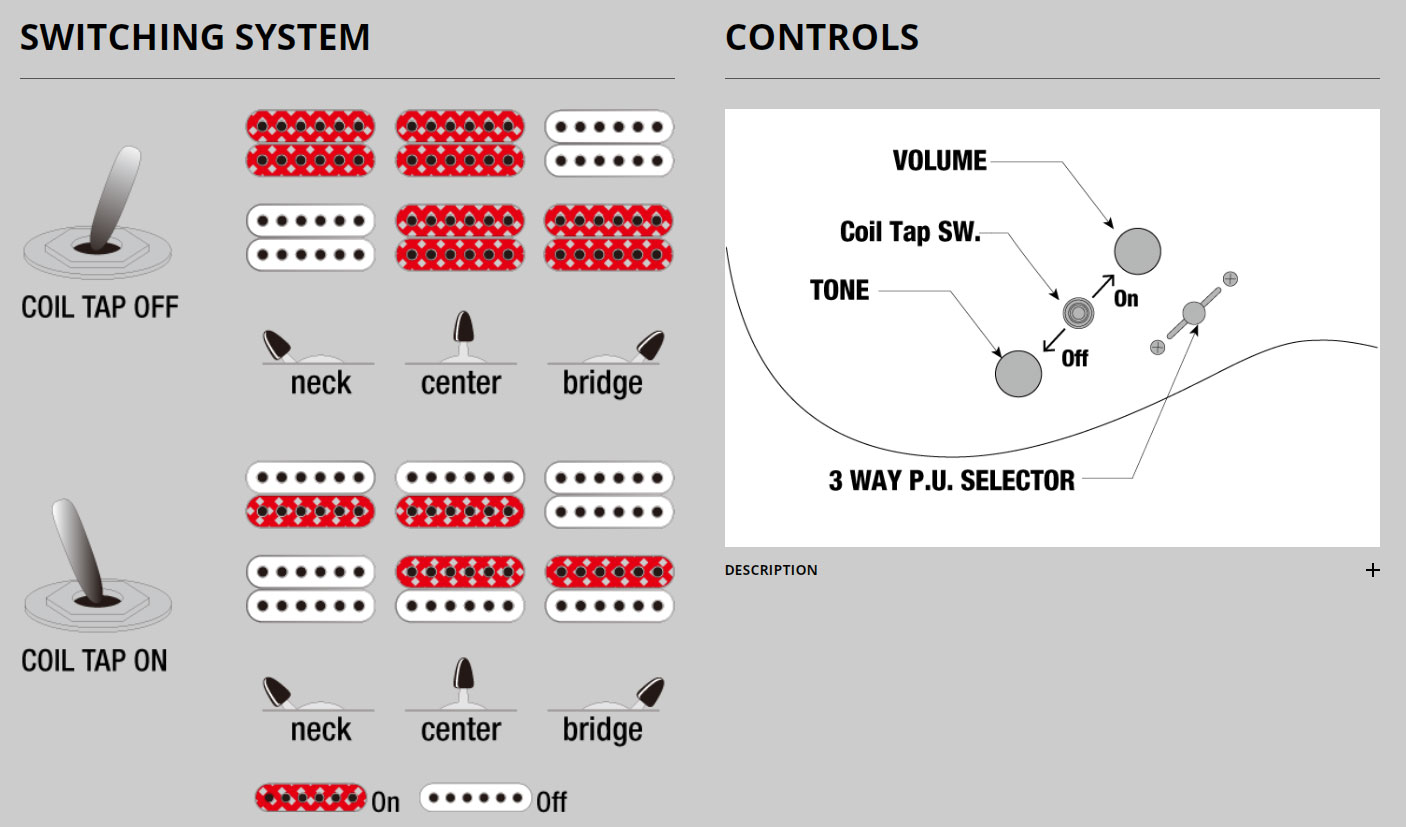 SWITCHING SYSTEM

COIL TAP OFF

neck center bridge

COIL TAP ON

neck center bridge

On Off

CONTROLS

VOLUME

Coil Tap SW.

TONE

On

Off

3 WAY P.U. SELECTOR

DESCRIPTION +