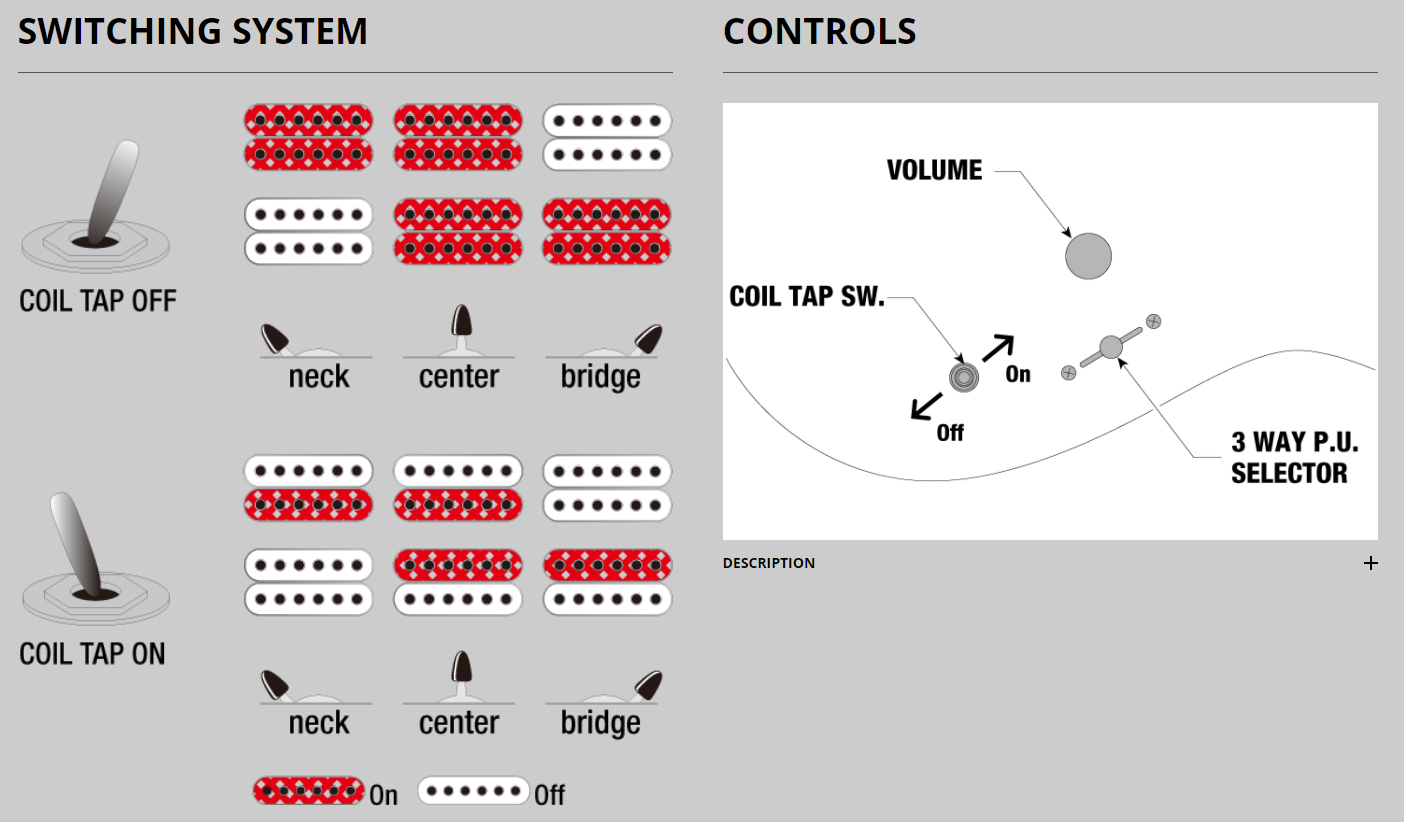 SWITCHING SYSTEM

COIL TAP OFF

neck center bridge

COIL TAP ON

neck center bridge

On Off

CONTROLS

VOLUME

COIL TAP SW.

On

Off

3 WAY P.U. SELECTOR

DESCRIPTION +