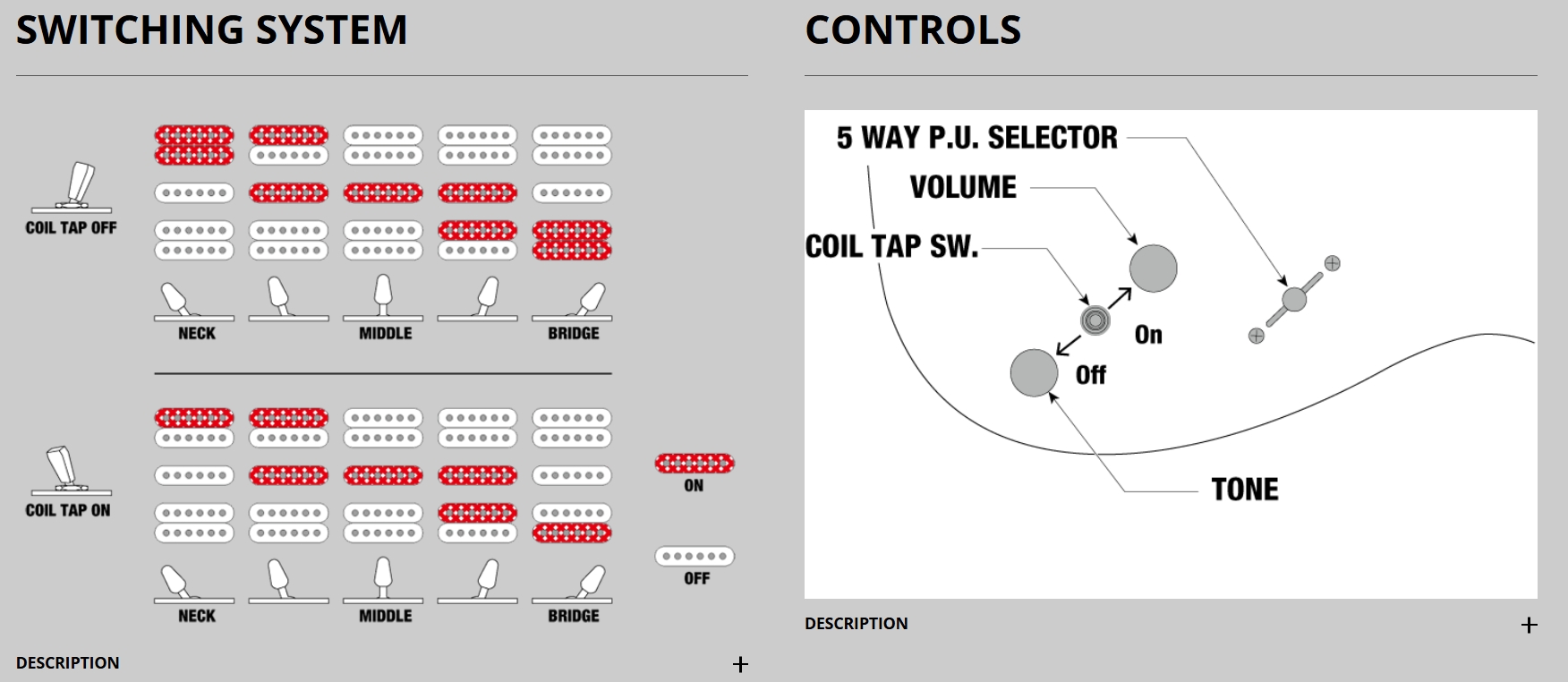 SWITCHING SYSTEM

COIL TAP OFF

NECK

MIDDLE

BRIDGE

COIL TAP ON

NECK

MIDDLE

BRIDGE

ON

OFF

DESCRIPTION

+

CONTROLS

5 WAY P.U. SELECTOR

VOLUME

COIL TAP SW.

On

Off

TONE

DESCRIPTION

+