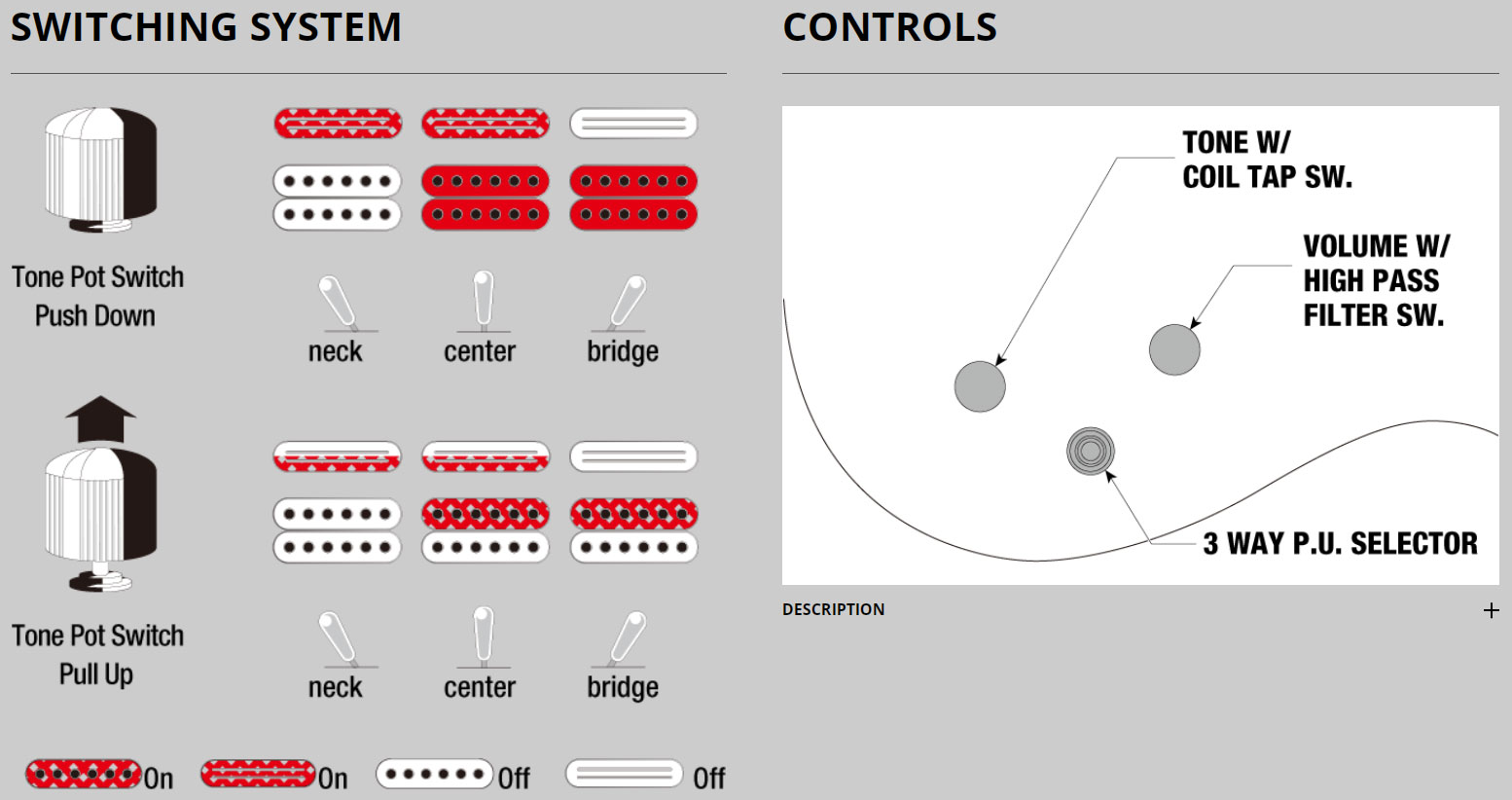 SWITCHING SYSTEM

Tone Pot Switch
Push Down

neck center bridge

Tone Pot Switch
Pull Up

neck center bridge

On On Off Off

CONTROLS

TONE W/
COIL TAP SW.

VOLUME W/
HIGH PASS
FILTER SW.

3 WAY P.U. SELECTOR

DESCRIPTION

+