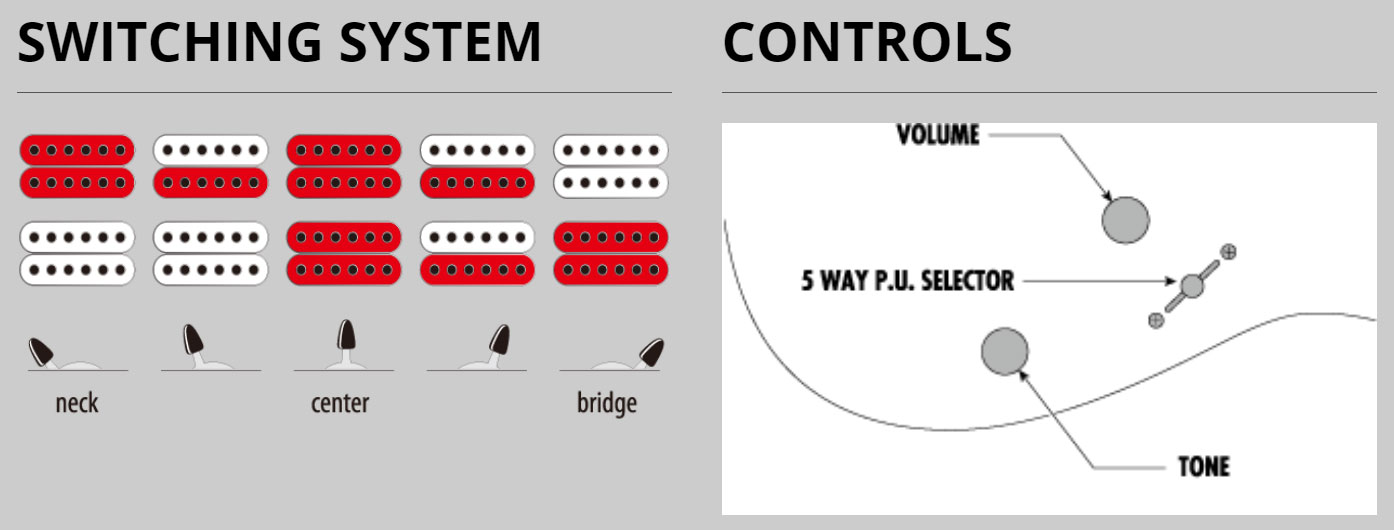 SWITCHING SYSTEM

neck

center

bridge

CONTROLS

VOLUME

5 WAY P.U. SELECTOR

TONE