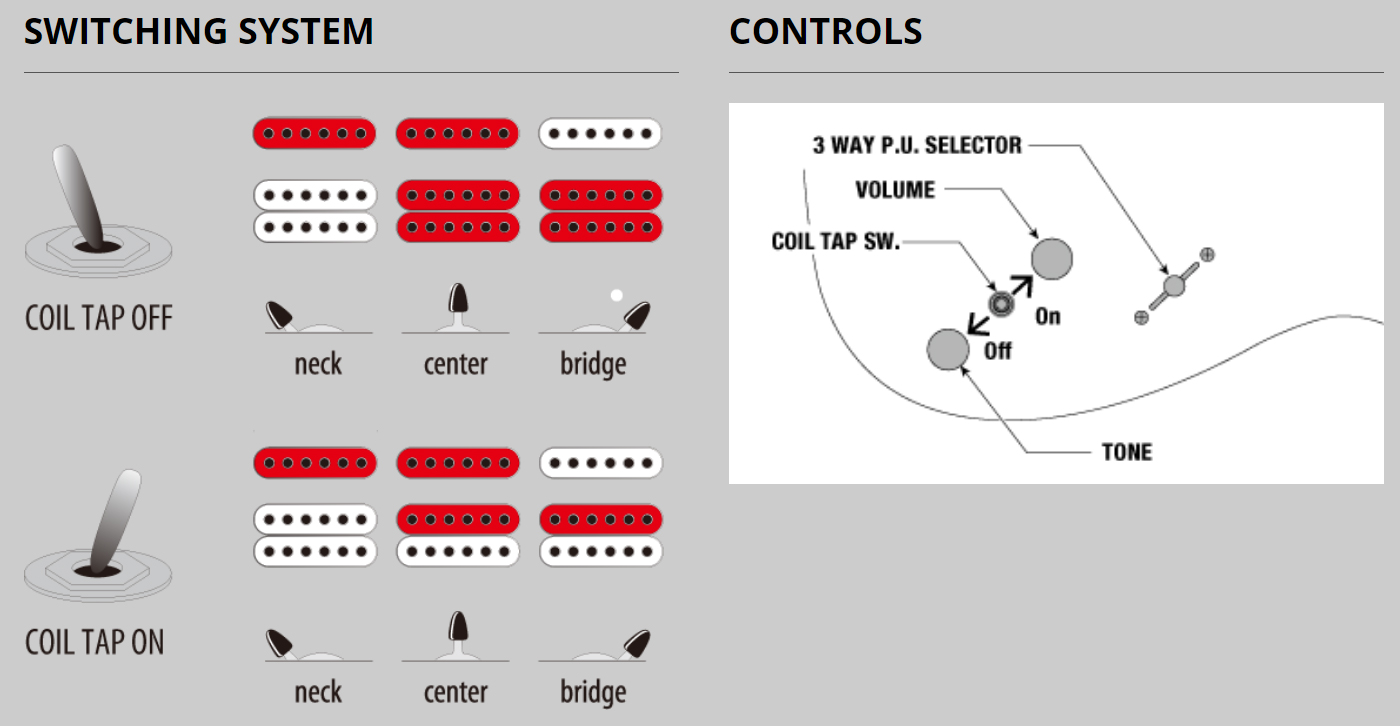 SWITCHING SYSTEM

COIL TAP OFF

neck

center

bridge

COIL TAP ON

neck

center

bridge

CONTROLS

3 WAY P.U. SELECTOR

VOLUME

COIL TAP SW.

On

Off

TONE